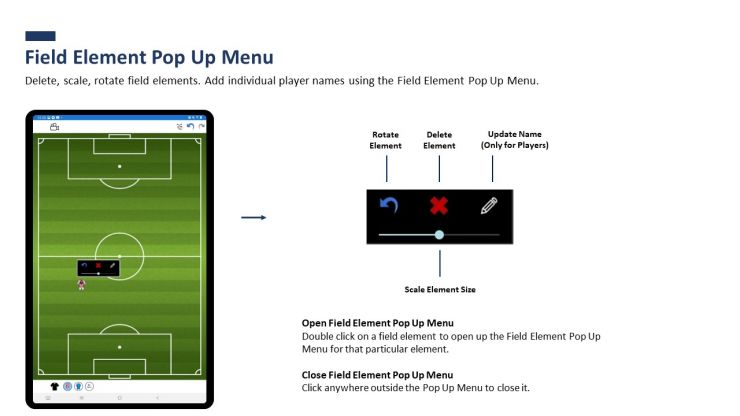 Field Element Pop Up Menu

Delete, scale, rotate field elements. Add individual player names using the Field Element Pop Up Menu.

Rotate Element

Delete Element

Update Name (Only for Players)

Scale Element Size

Open Field Element Pop Up Menu
Double click on a field element to open up the Field Element Pop Up Menu for that particular element.

Close Field Element Pop Up Menu
Click anywhere outside the Pop Up Menu to close it.